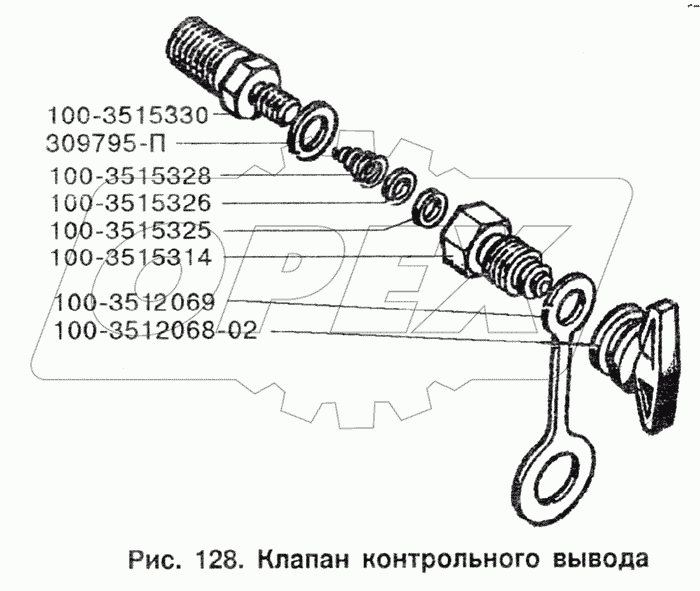 100-3515330
309795-П
100-3515328
100-3515326
100-3515325
100-3515314
100-3512069
100-3512068-02

OPEX

Рис. 128. Клапан контрольного вывода